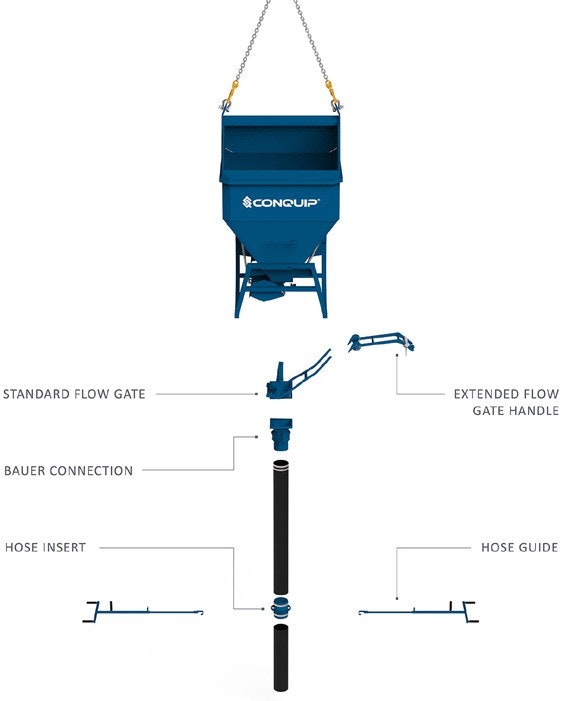 CONQUIP

STANDARD FLOW GATE

EXTENDED FLOW GATE HANDLE

BAUER CONNECTION

HOSE INSERT

HOSE GUIDE